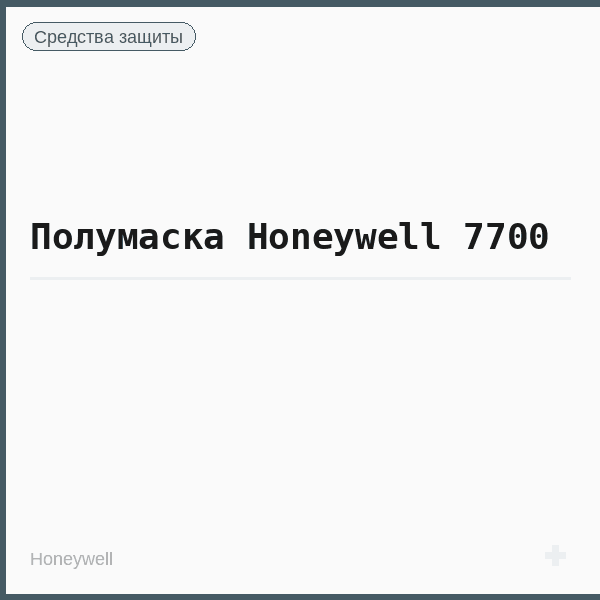 Средства защиты

Полумаска Honeywell 7700

Honeywell